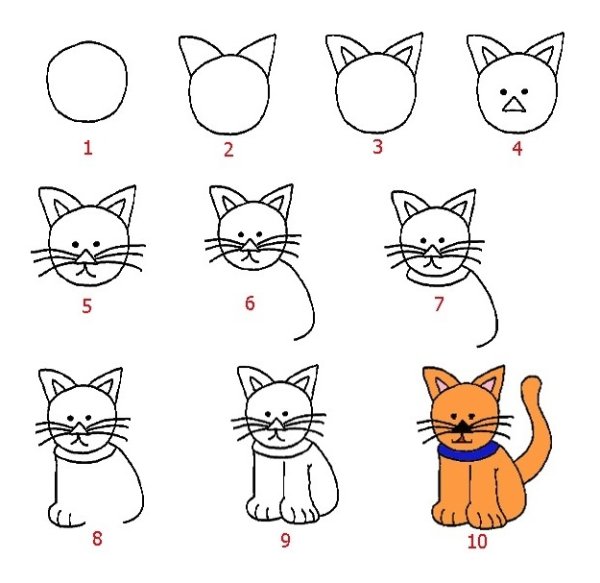 1 2 3 4

5 6 7

8 9 10