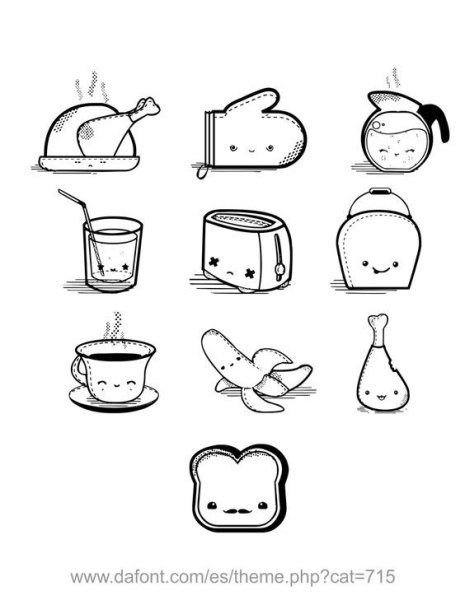 www.dafont.com/es/theme.php?cat=715