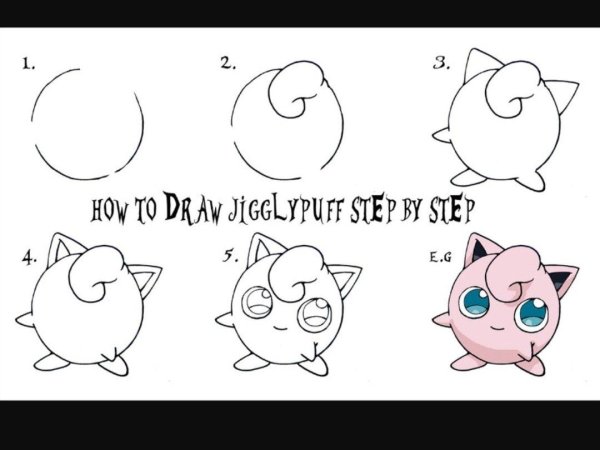 1.

2.

3.

HOW TO DRAW JIGGLYPUFF STEP BY STEP

4.

5.

E.G