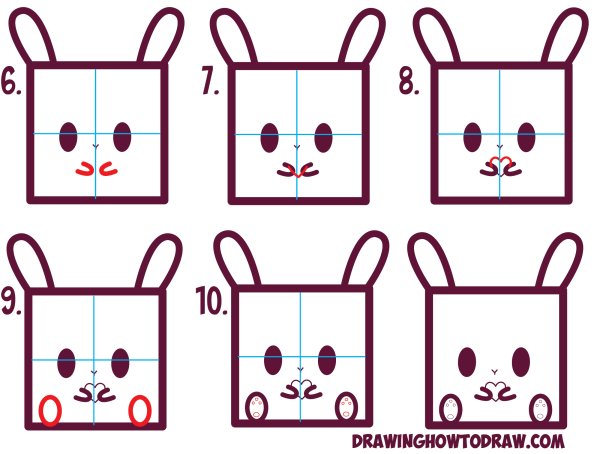 6.

7.

8.

9.

10.

DRAWINGHOWTODRAW.COM