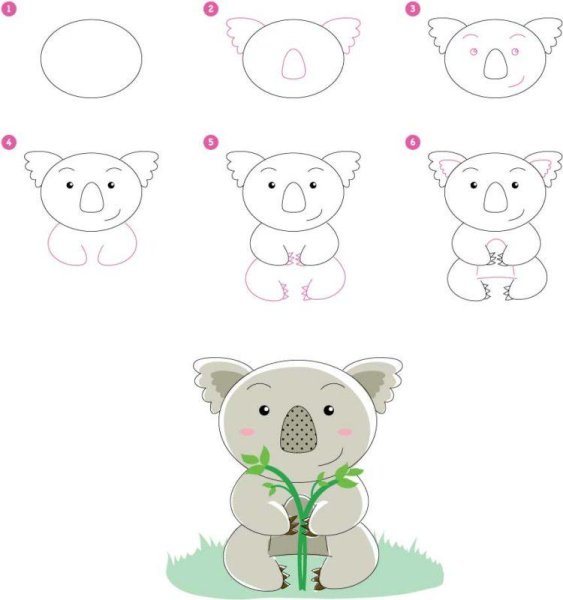 1

2

3

4

5

6