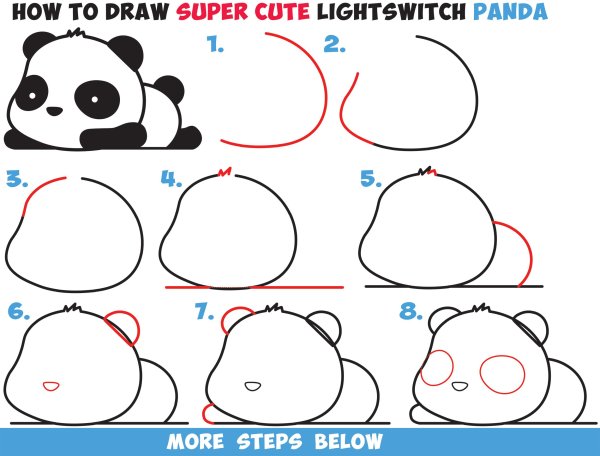 HOW TO DRAW SUPER CUTE LIGHTSWITCH PANDA

1.

2.

3.

4.

5.

6.

7.

8.

MORE STEPS BELOW