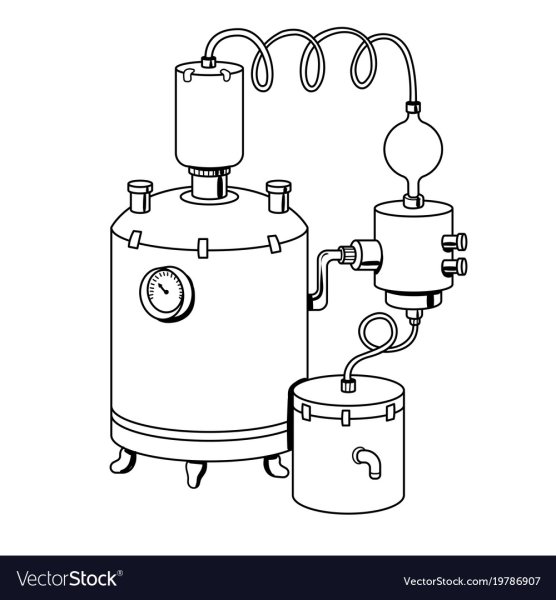 VectorStock®

VectorStock.com/19786907