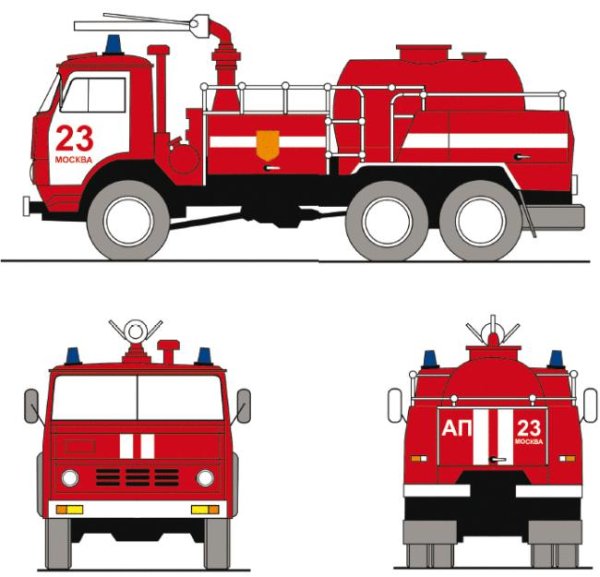 23
МОСКВА

АП
23
МОСКВА