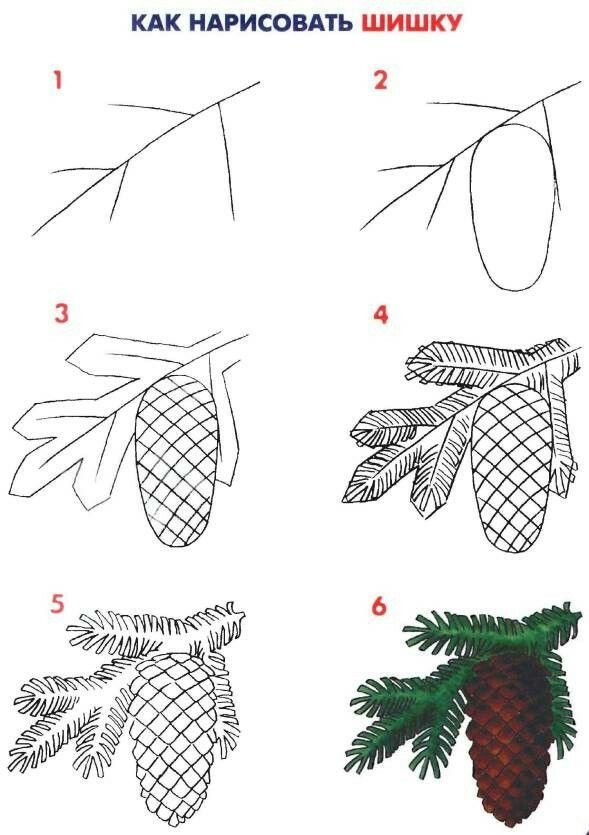 КАК НАРИСОВАТЬ ШИШКУ

1

2

3

4

5

6