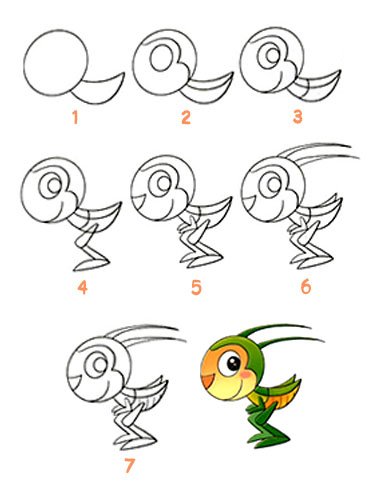 1 2 3

4 5 6

7