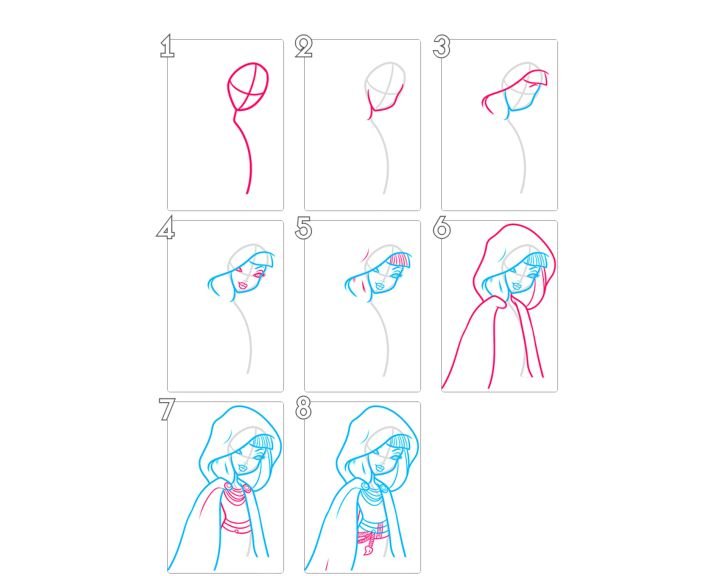 1
2
3
4
5
6
7
8