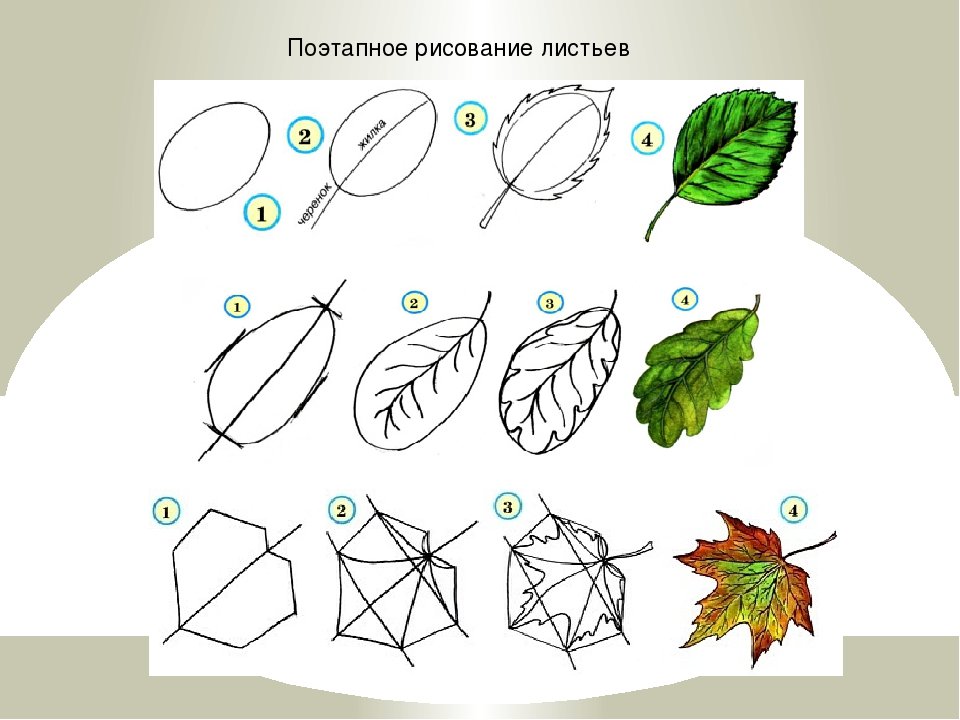 Поэтапное рисование листьев

1
2
жилка
черенок
3
4

1
2
3
4

1
2
3
4