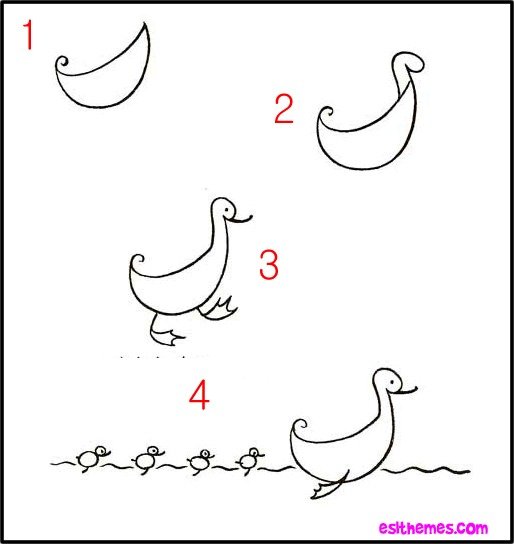 1

2

3

4

eslthemes.com