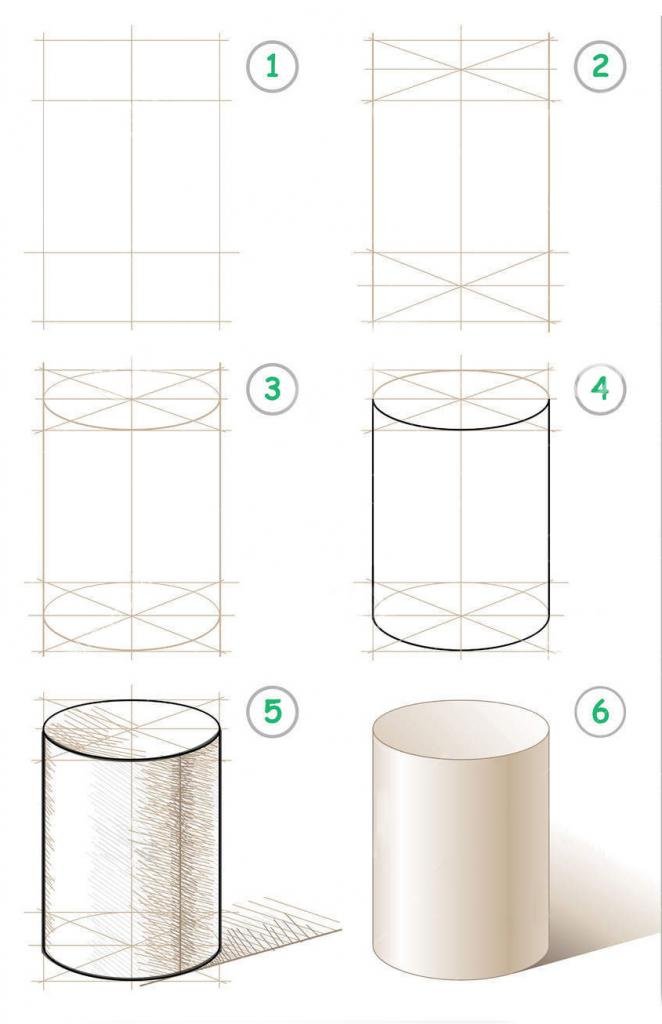 1
2
3
4
5
6