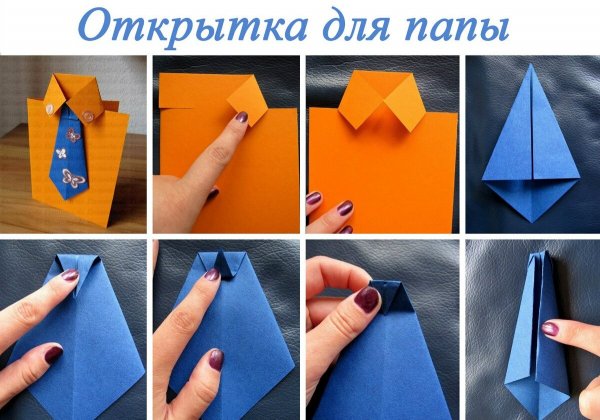 Открытка для папы