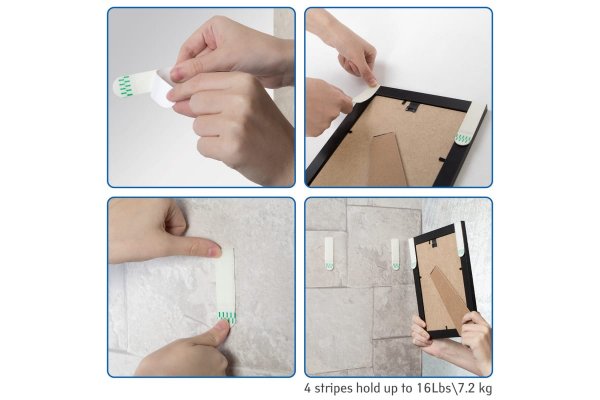 4 stripes hold up to 16Lbs\7.2 kg