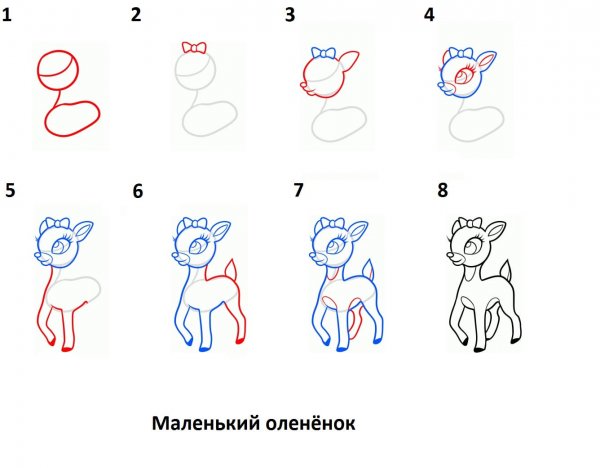 1
2
3
4
5
6
7
8

Маленький оленёнок