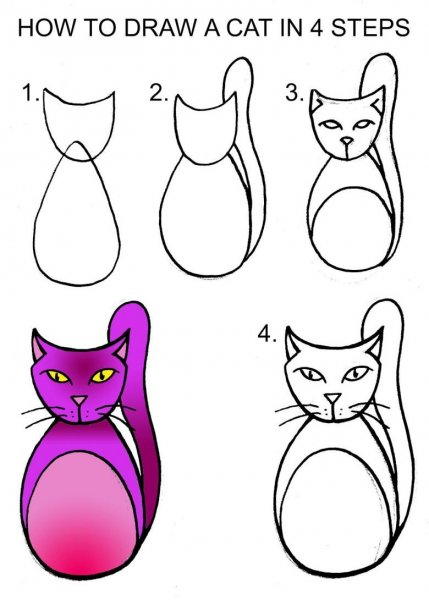 HOW TO DRAW A CAT IN 4 STEPS

1.

2.

3.

4.