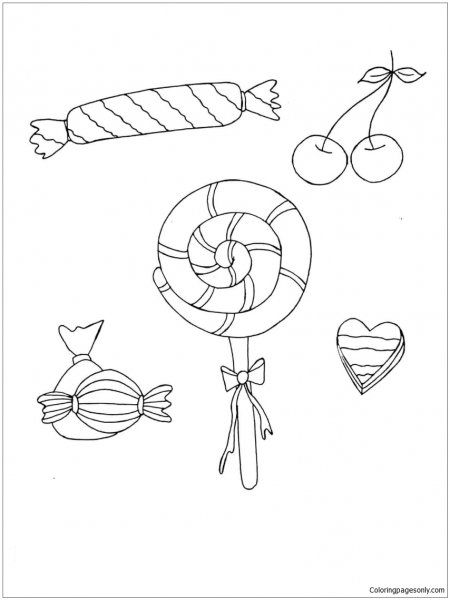 ColoringPagesOnly.com