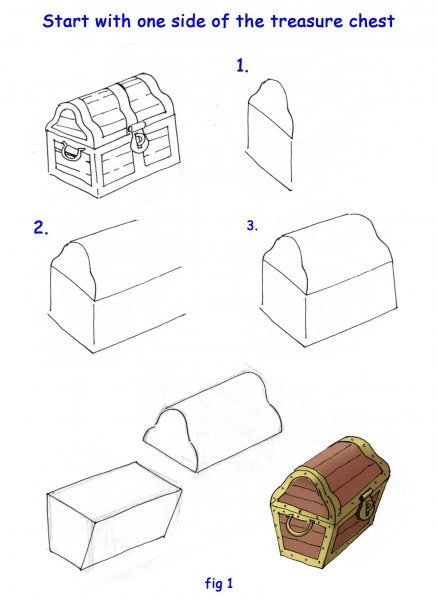 Start with one side of the treasure chest

1.

2.

3.

fig 1