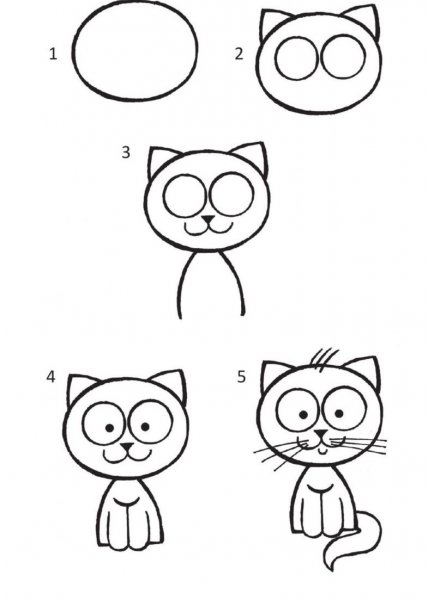 1
2
3
4
5