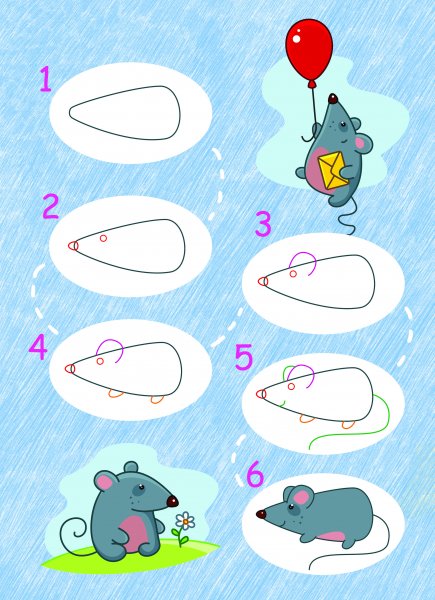 1

2

3

4

5

6