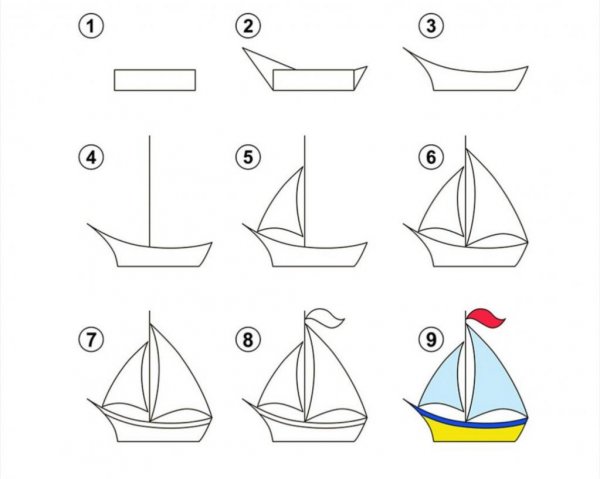 1
2
3
4
5
6
7
8
9