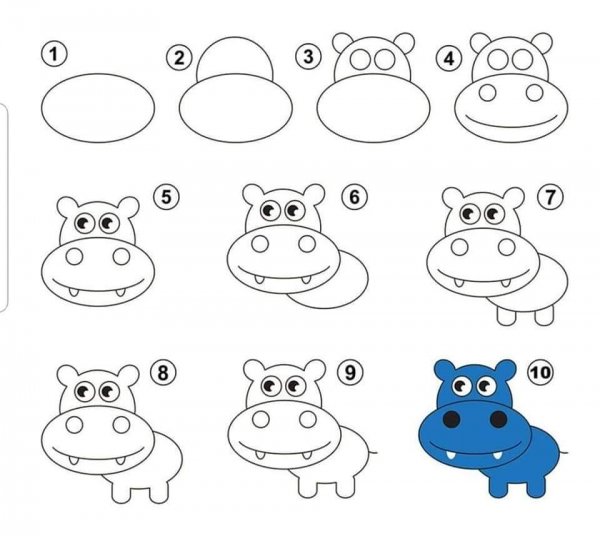 1
2
3
4
5
6
7
8
9
10