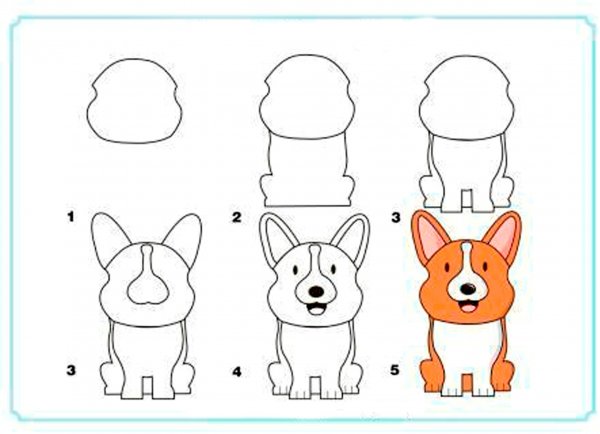 1

2

3

3

4

5