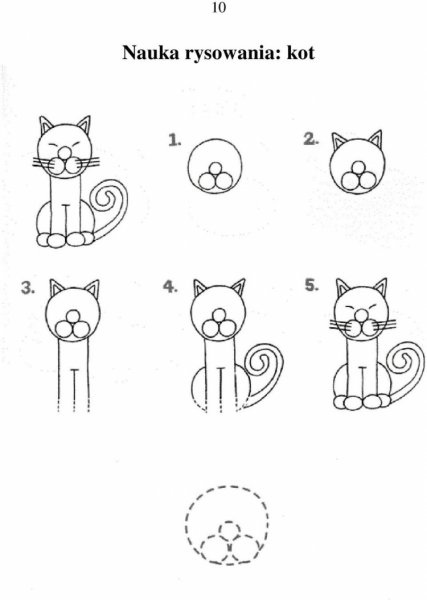 10

Nauka rysowania: kot

1.

2.

3.

4.

5.