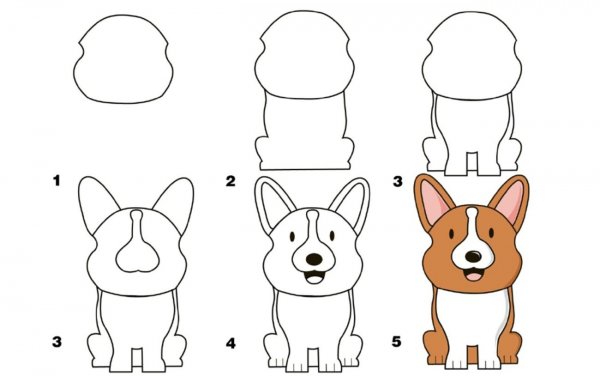 1

2

3

3

4

5