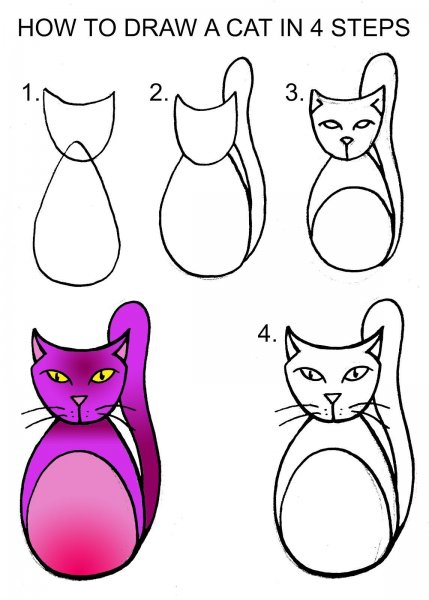 HOW TO DRAW A CAT IN 4 STEPS

1.

2.

3.

4.