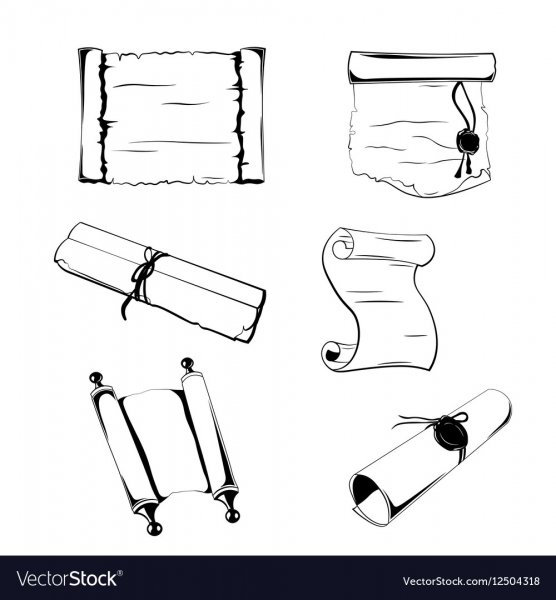 VectorStock®

VectorStock.com/12504318