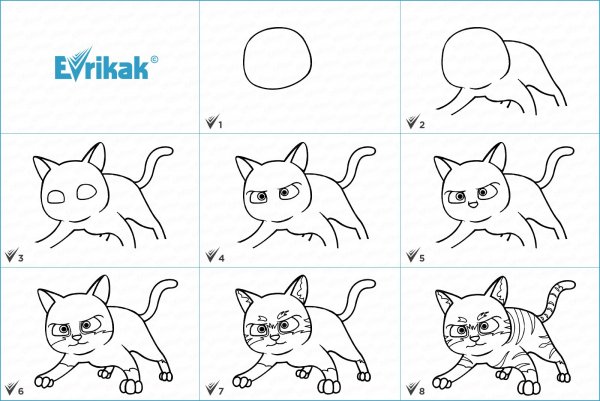 Evrikak©

1

2

3

4

5

6

7

8