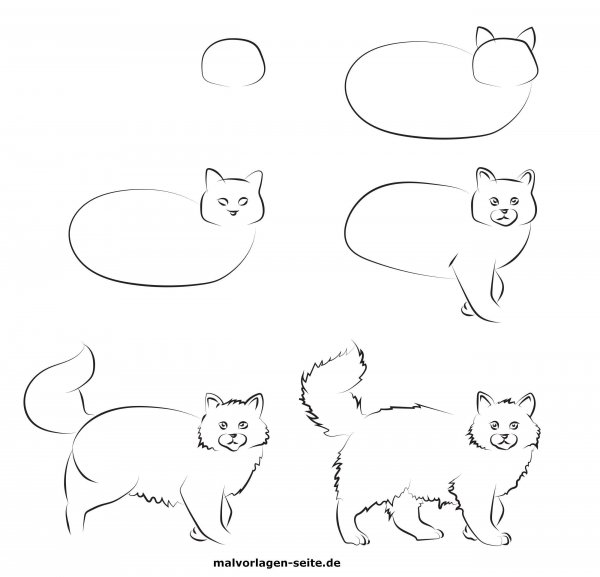 malvorlagen-seite.de