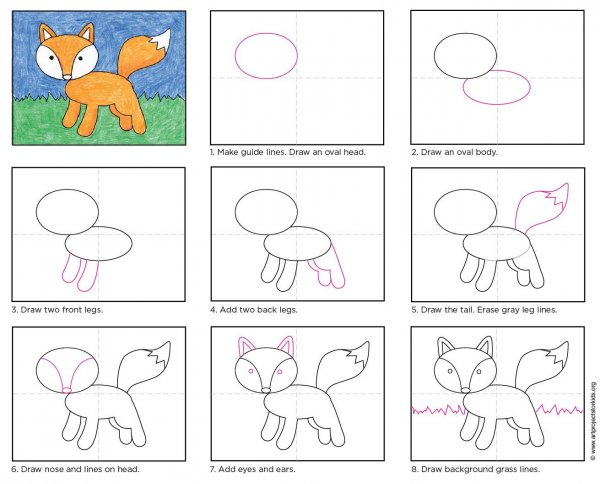 1. Make guide lines. Draw an oval head.

2. Draw an oval body.

3. Draw two front legs.

4. Add two back legs.

5. Draw the tail. Erase gray leg lines.

6. Draw nose and lines on head.

7. Add eyes and ears.

8. Draw background grass lines.

© www.artprojectsforkids.org