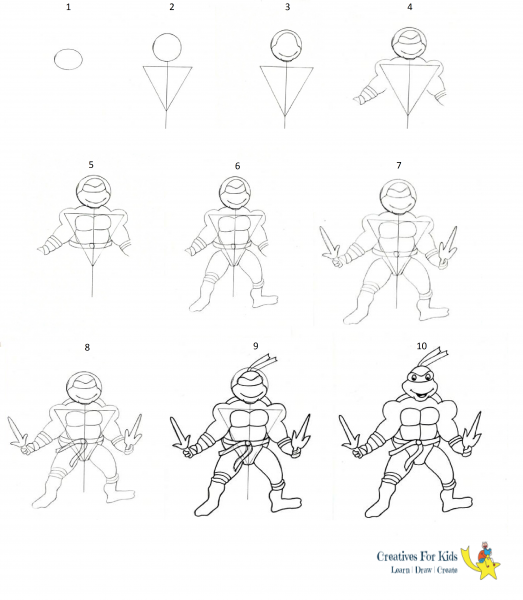 1

2

3

4

5

6

7

8

9

10

Creatives For Kids
Learn | Draw | Create