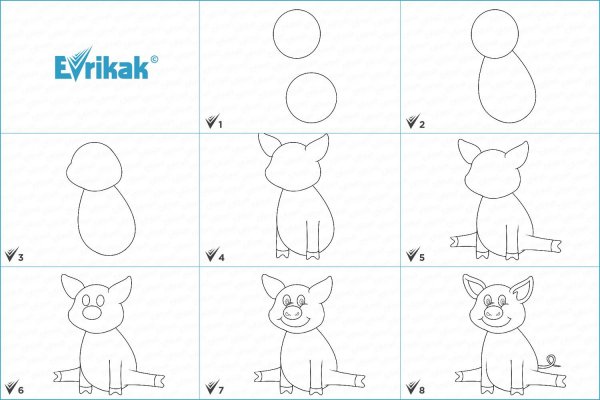 Evrikak©

1

2

3

4

5

6

7

8