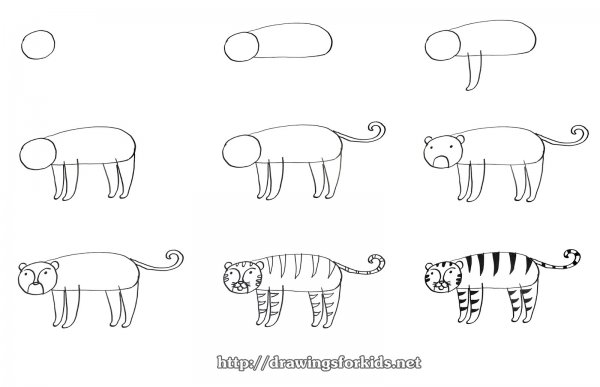 http://drawingsforkids.net