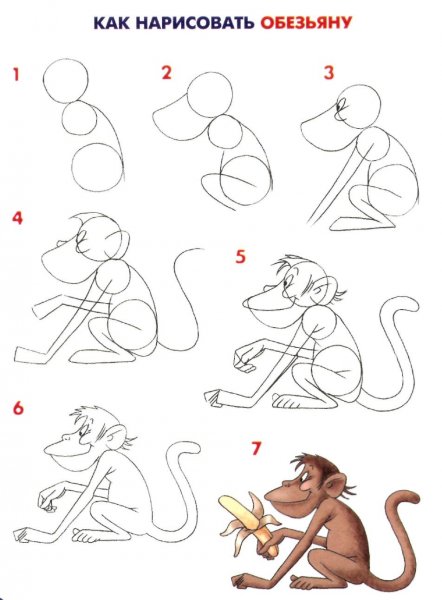 КАК НАРИСОВАТЬ ОБЕЗЬЯНУ

1

2

3

4

5

6

7