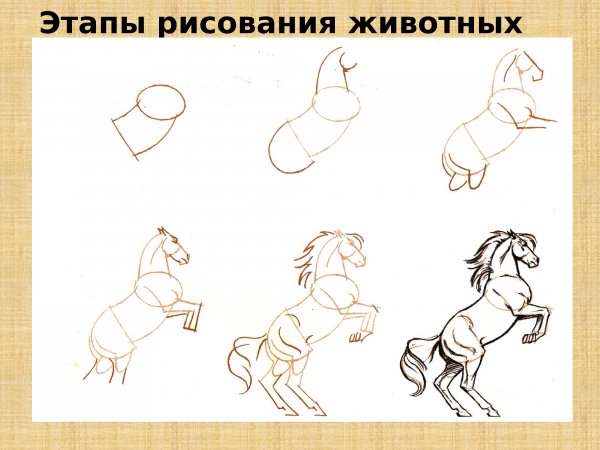 Этапы рисования животных