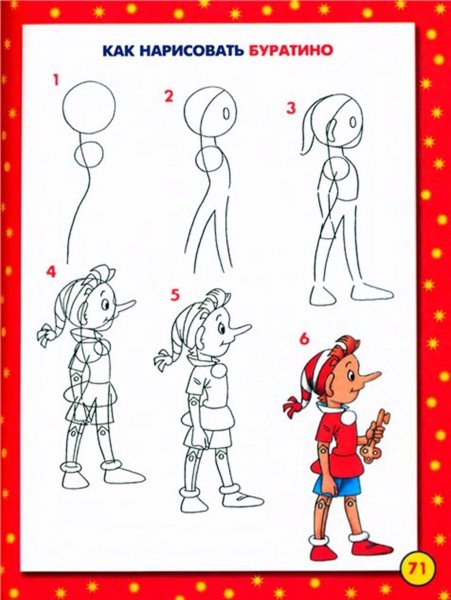 КАК НАРИСОВАТЬ БУРАТИНО

1

2

3

4

5

6

71