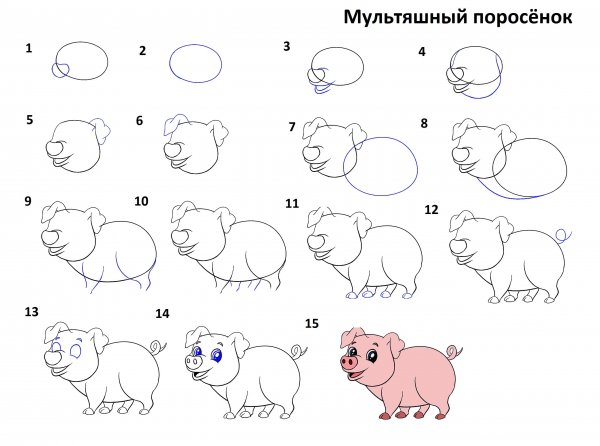 Мультяшный поросёнок

1
2
3
4
5
6
7
8
9
10
11
12
13
14
15