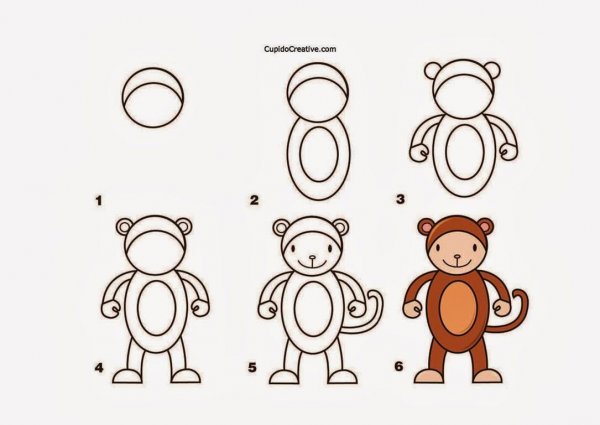 CupidoCreative.com

1

2

3

4

5

6