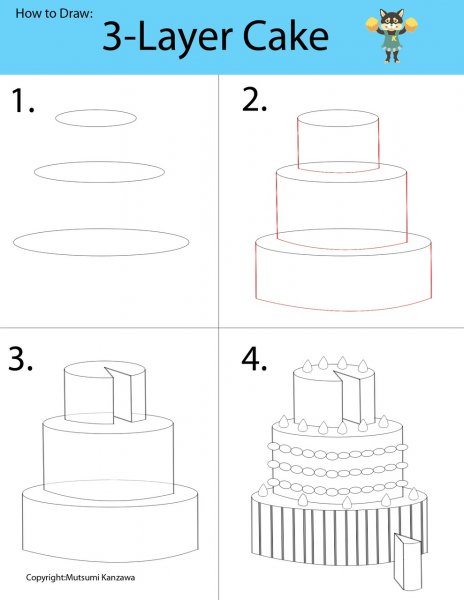 How to Draw:
3-Layer Cake

1.

2.

3.

4.

Copyright:Mutsumi Kanzawa