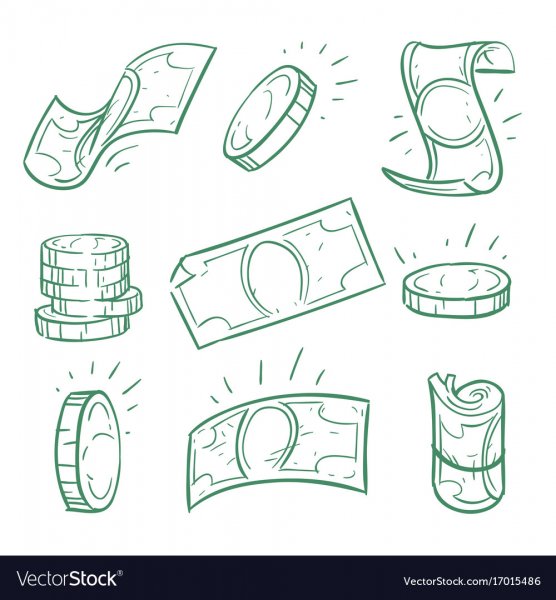 VectorStock®

VectorStock.com/17015486