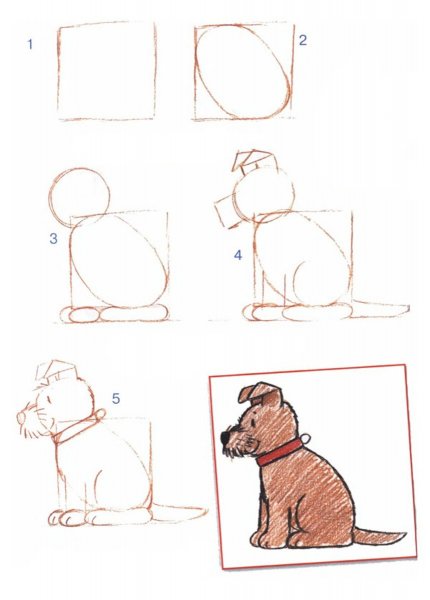 1

2

3

4

5