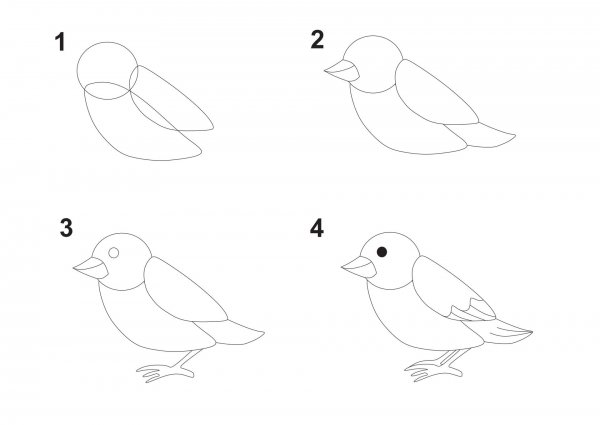 1

2

3

4