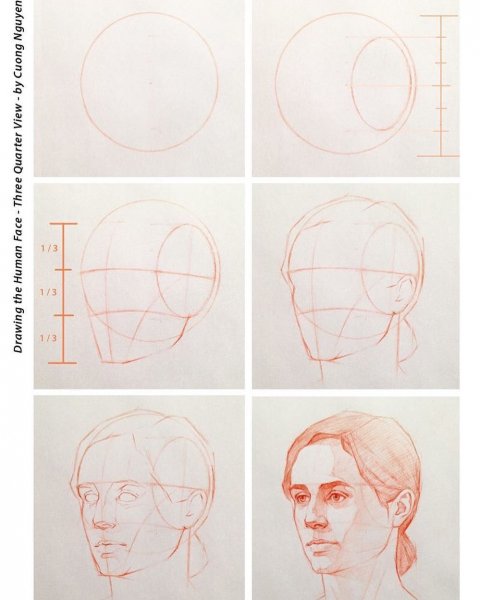 Drawing the Human Face - Three Quarter View - by Cuong Nguyen

1/3

1/3

1/3