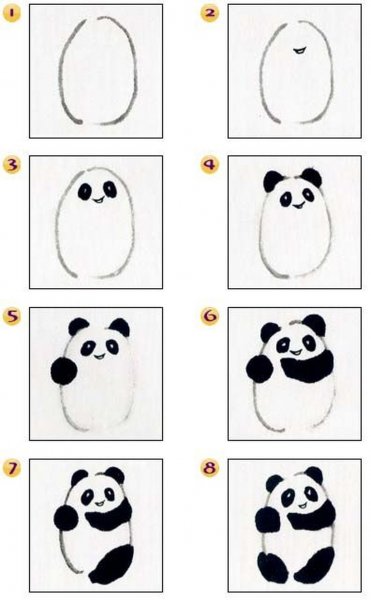 1
2
3
4
5
6
7
8