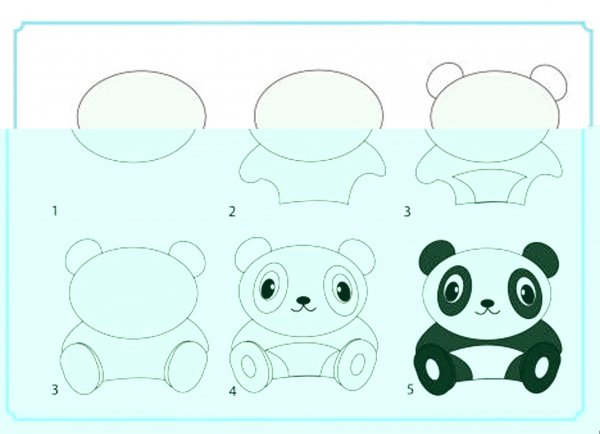 1

2

3

3

4

5