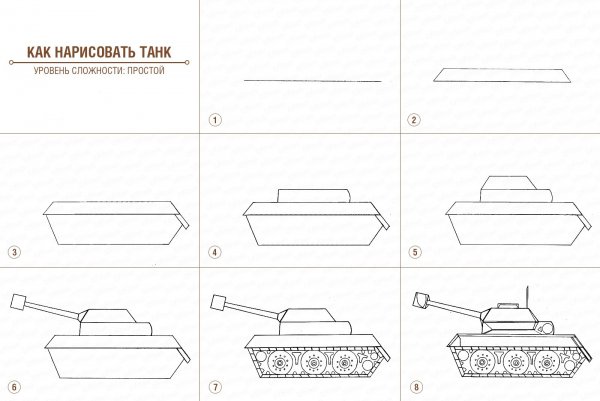 КАК НАРИСОВАТЬ ТАНК
УРОВЕНЬ СЛОЖНОСТИ: ПРОСТОЙ

1

2

3

4

5

6

7

8