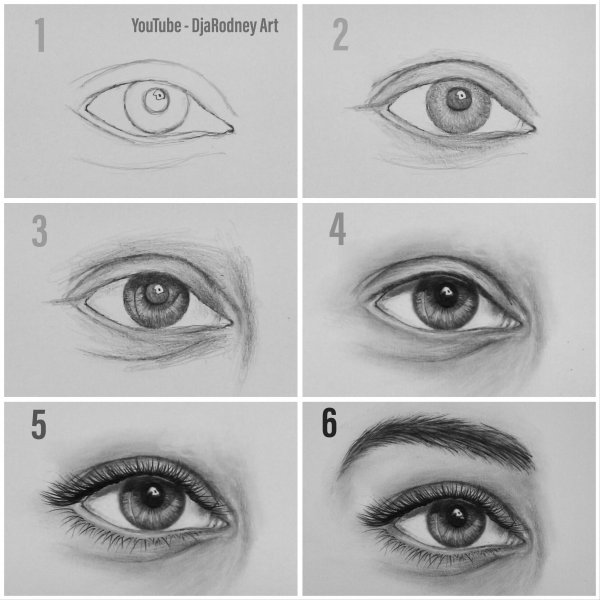 1
YouTube - DjaRodney Art

2

3

4

5

6