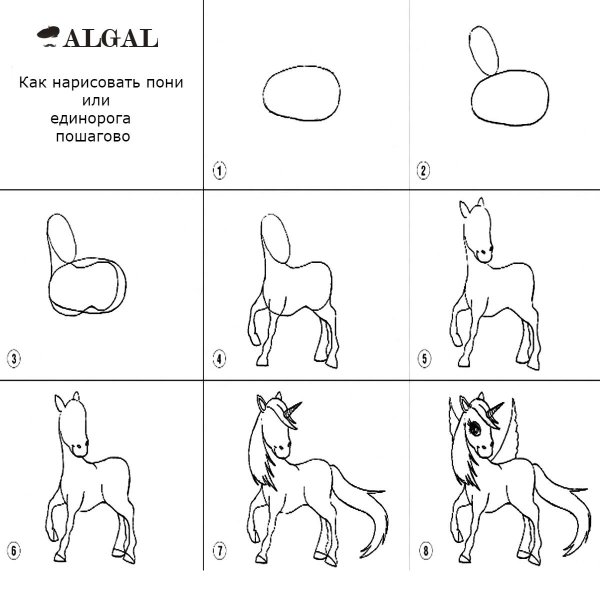 ALGAL

Как нарисовать пони
или
единорога
пошагово

1

2

3

4

5

6

7

8